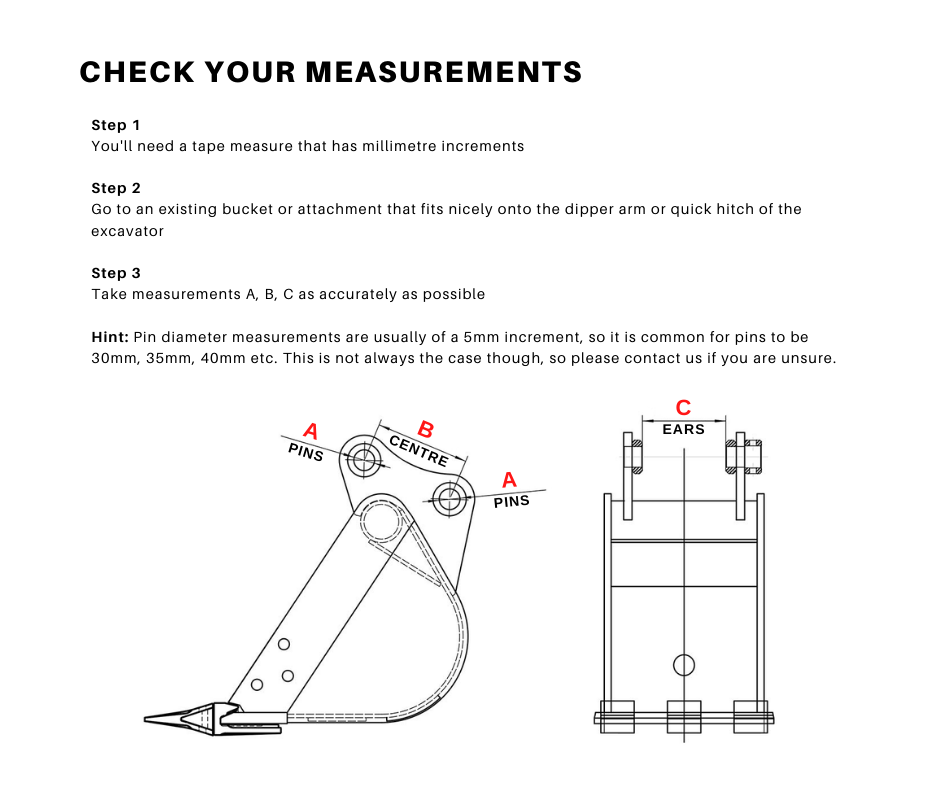 CHECK YOUR MEASUREMENTS

Step 1
You'll need a tape measure that has millimetre increments

Step 2
Go to an existing bucket or attachment that fits nicely onto the dipper arm or quick hitch of the excavator

Step 3
Take measurements A, B, C as accurately as possible

Hint: Pin diameter measurements are usually of a 5mm increment, so it is common for pins to be 30mm, 35mm, 40mm etc. This is not always the case though, so please contact us if you are unsure.

A
PINS
B
CENTRE
A
PINS

C
EARS