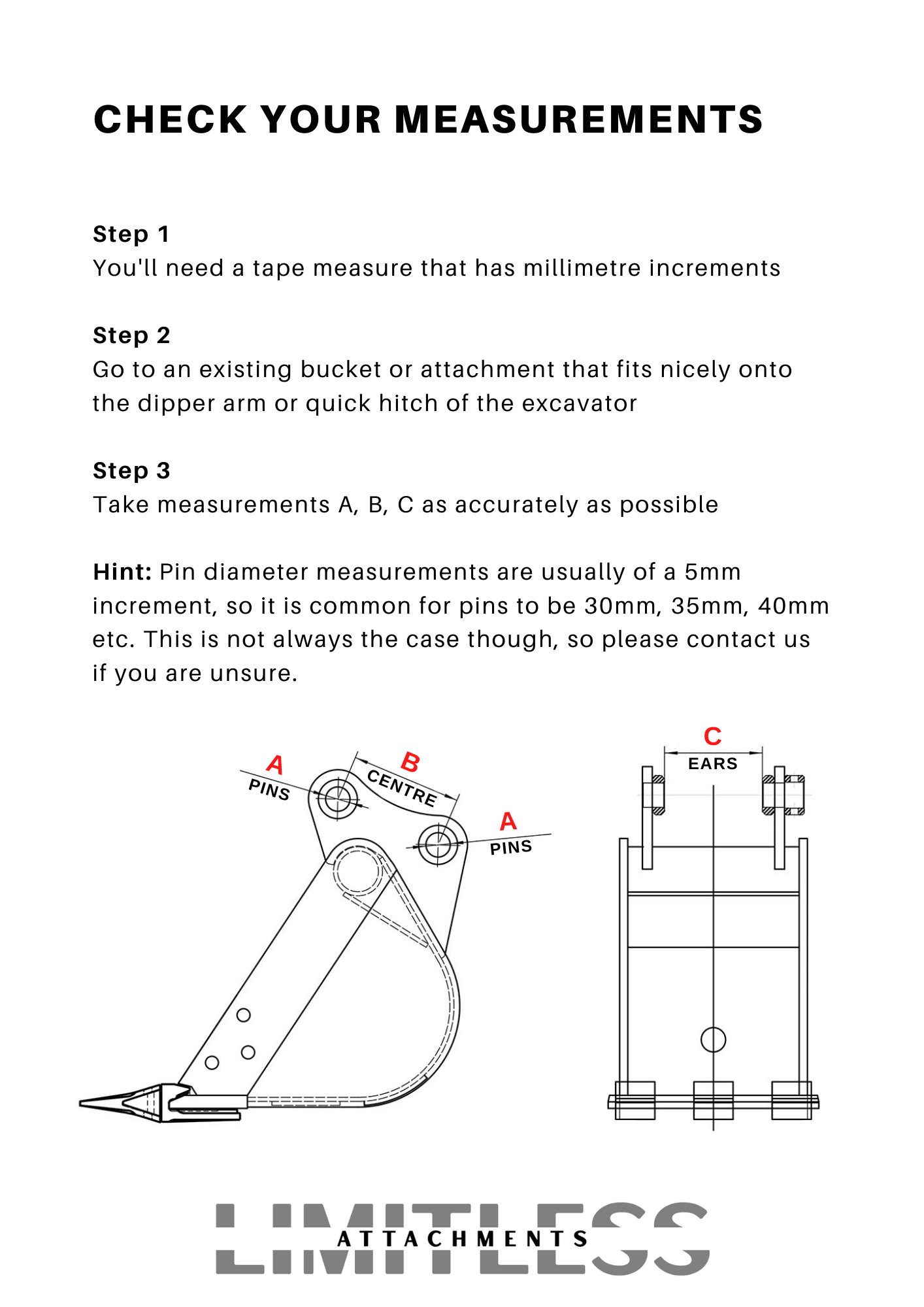 CHECK YOUR MEASUREMENTS

Step 1
You'll need a tape measure that has millimetre increments

Step 2
Go to an existing bucket or attachment that fits nicely onto the dipper arm or quick hitch of the excavator

Step 3
Take measurements A, B, C as accurately as possible

Hint: Pin diameter measurements are usually of a 5mm increment, so it is common for pins to be 30mm, 35mm, 40mm etc. This is not always the case though, so please contact us if you are unsure.

A
PINS
B
CENTRE
A
PINS
C
EARS

LIMITLESS
ATTACHMENTS