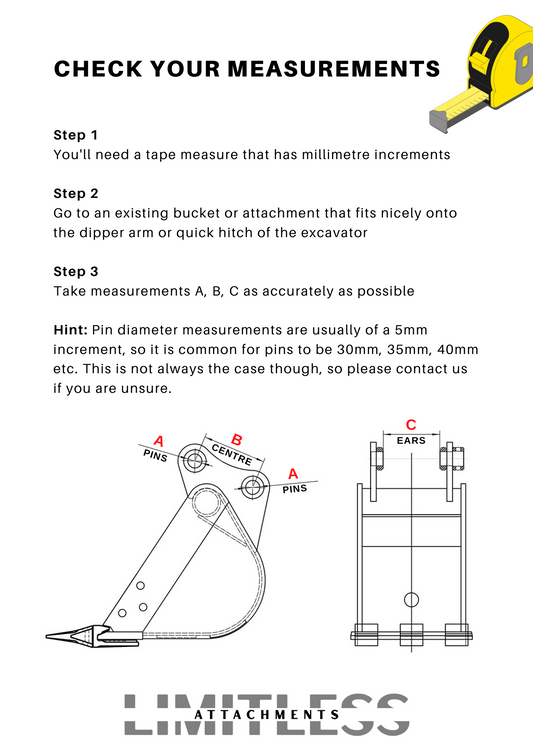 CHECK YOUR MEASUREMENTS

Step 1
You'll need a tape measure that has millimetre increments

Step 2
Go to an existing bucket or attachment that fits nicely onto the dipper arm or quick hitch of the excavator

Step 3
Take measurements A, B, C as accurately as possible

Hint: Pin diameter measurements are usually of a 5mm increment, so it is common for pins to be 30mm, 35mm, 40mm etc. This is not always the case though, so please contact us if you are unsure.

A
PINS
B
CENTRE
A
PINS

C
EARS

LIMITLESS
ATTACHMENTS